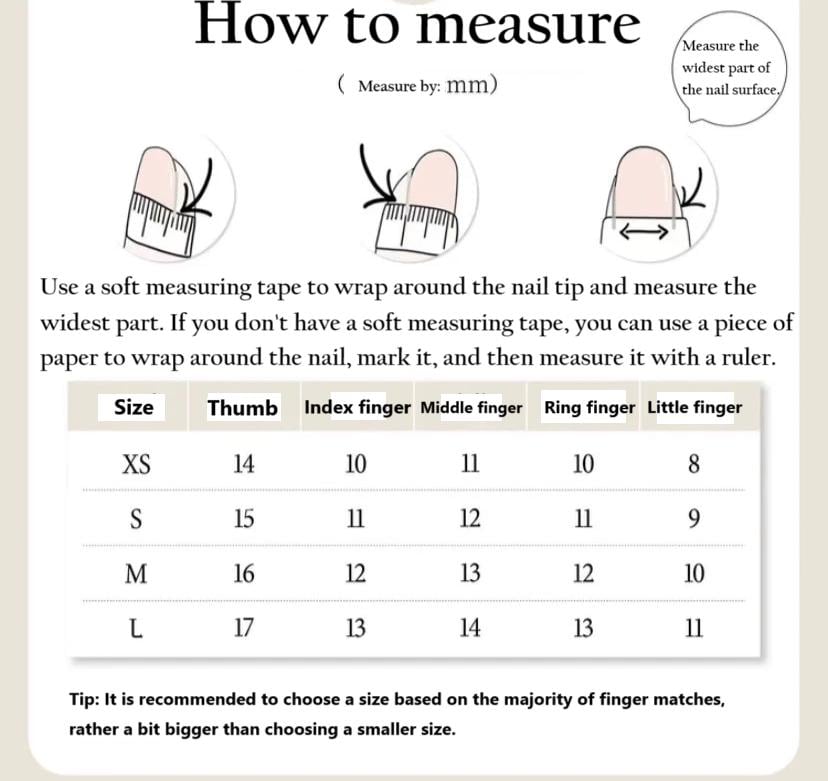 How to measure

( Measure by: mm)

Measure the widest part of the nail surface.

Use a soft measuring tape to wrap around the nail tip and measure the widest part. If you don't have a soft measuring tape, you can use a piece of paper to wrap around the nail, mark it, and then measure it with a ruler.

| Size | Thumb | Index finger | Middle finger | Ring finger | Little finger |
|---|---|---|---|---|---|
| XS | 14 | 10 | 11 | 10 | 8 |
| S | 15 | 11 | 12 | 11 | 9 |
| M | 16 | 12 | 13 | 12 | 10 |
| L | 17 | 13 | 14 | 13 | 11 |

Tip: It is recommended to choose a size based on the majority of finger matches, rather a bit bigger than choosing a smaller size.