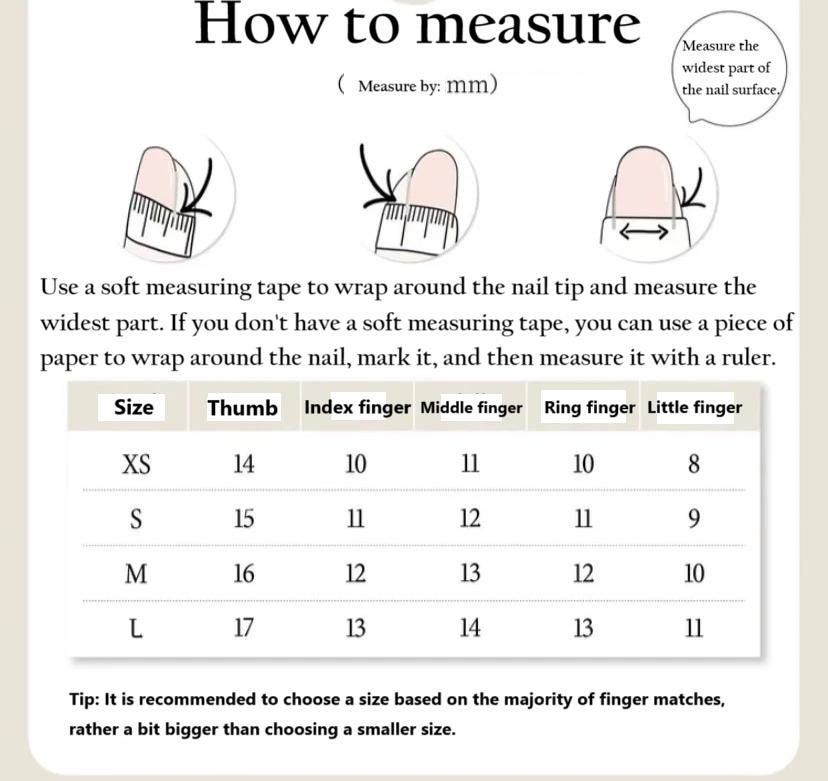 How to measure

( Measure by: mm)

Measure the widest part of the nail surface.

Use a soft measuring tape to wrap around the nail tip and measure the widest part. If you don't have a soft measuring tape, you can use a piece of paper to wrap around the nail, mark it, and then measure it with a ruler.

| Size | Thumb | Index finger | Middle finger | Ring finger | Little finger |
|---|---|---|---|---|---|
| XS | 14 | 10 | 11 | 10 | 8 |
| S | 15 | 11 | 12 | 11 | 9 |
| M | 16 | 12 | 13 | 12 | 10 |
| L | 17 | 13 | 14 | 13 | 11 |

Tip: It is recommended to choose a size based on the majority of finger matches, rather a bit bigger than choosing a smaller size.